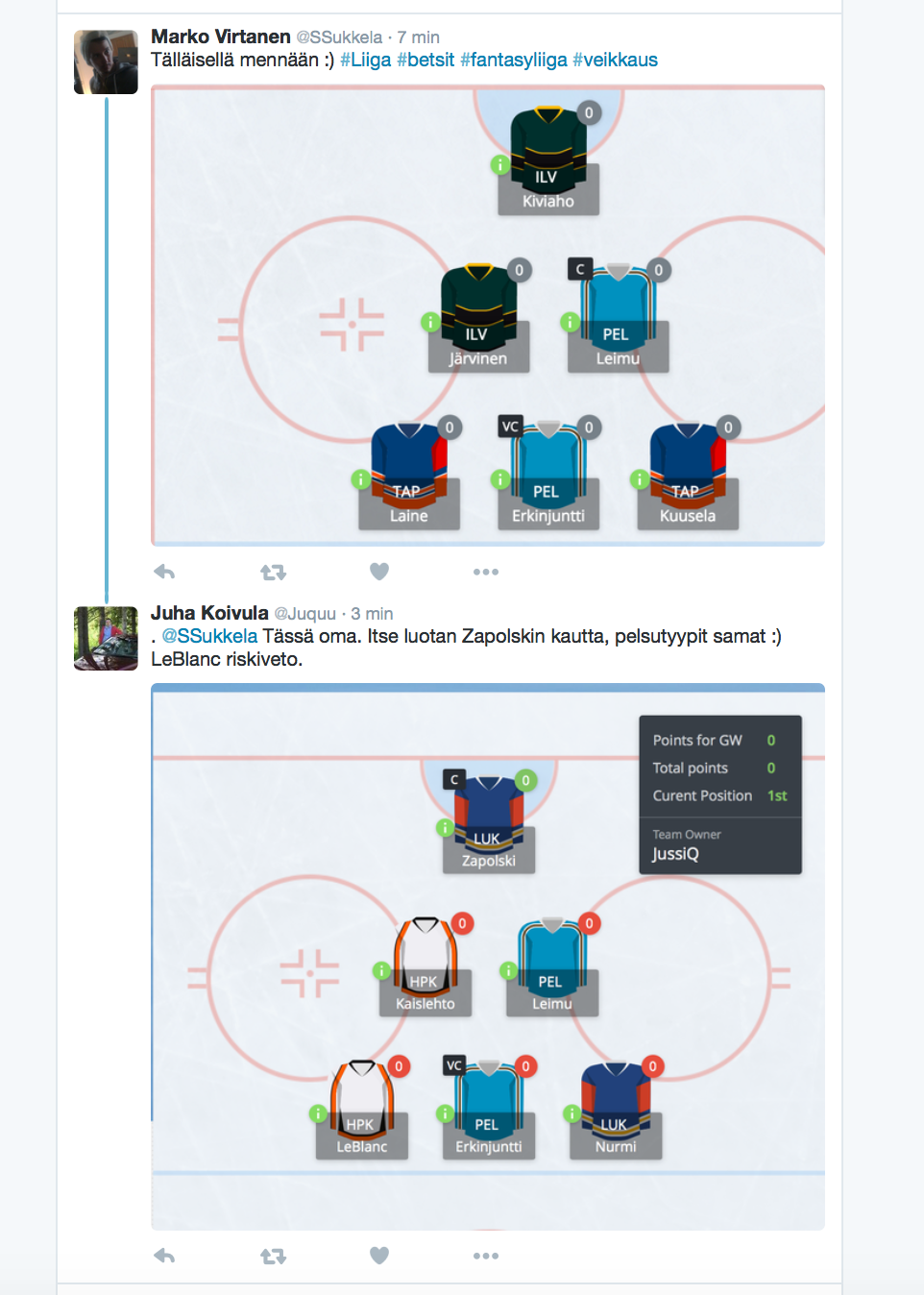 Marko Virtanen @SSukkela · 7 min
Tälläisellä mennään :) #Liiga #betsit #fantasyliiga #veikkaus

0
i
ILV
Kiviaho

0
i
ILV
Järvinen

C
0
i
PEL
Leimu

0
i
TAP
Laine

VC
0
i
PEL
Erkinjuntti

0
i
TAP
Kuusela

Juha Koivula @Juquu · 3 min
. @SSukkela Tässä oma. Itse luotan Zapolskin kautta, pelsutyypit samat :) LeBlanc riskiveto.

Points for GW 0
Total points 0
Curent Position 1st
Team Owner
JussiQ

C
0
i
LUK
Zapolski

0
i
HPK
Kaislehto

0
i
PEL
Leimu

0
i
HPK
LeBlanc

VC
0
i
PEL
Erkinjuntti

0
i
LUK
Nurmi